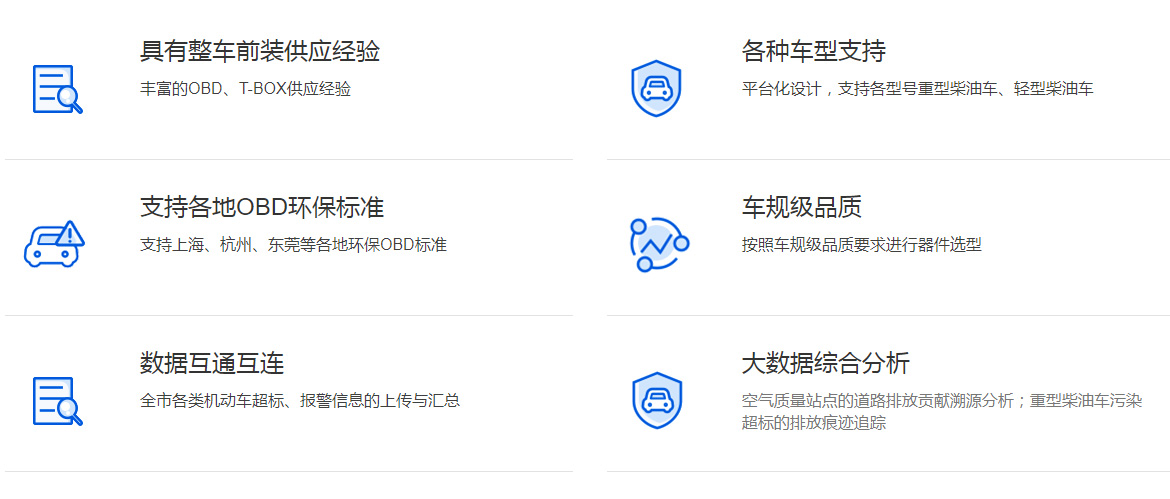 具有整车前装供应经验

丰富的OBD、T-BOX供应经验

支持各地OBD环保标准

支持上海、杭州、东莞等各地环保OBD标准

数据互通互连

全市各类机动车超标、报警信息的上传与汇总

各种车型支持

平台化设计，支持各型号重型柴油车、轻型柴油车

车规级品质

按照车规级品质要求进行器件选型

大数据综合分析

空气质量站点的道路排放贡献溯源分析；重型柴油车污染超标的排放痕迹追踪